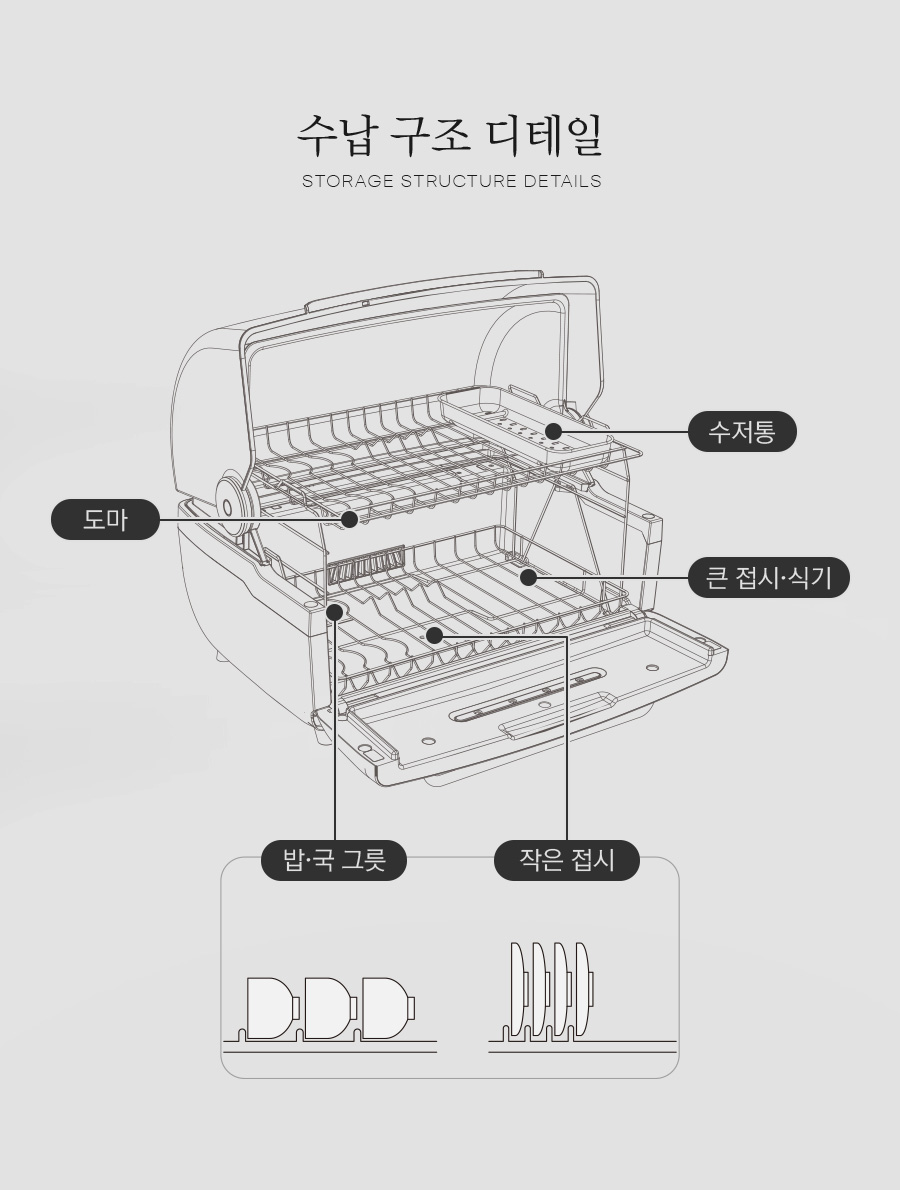 수납 구조 디테일
STORAGE STRUCTURE DETAILS

수저통

도마

큰 접시·식기

밥·국 그릇

작은 접시