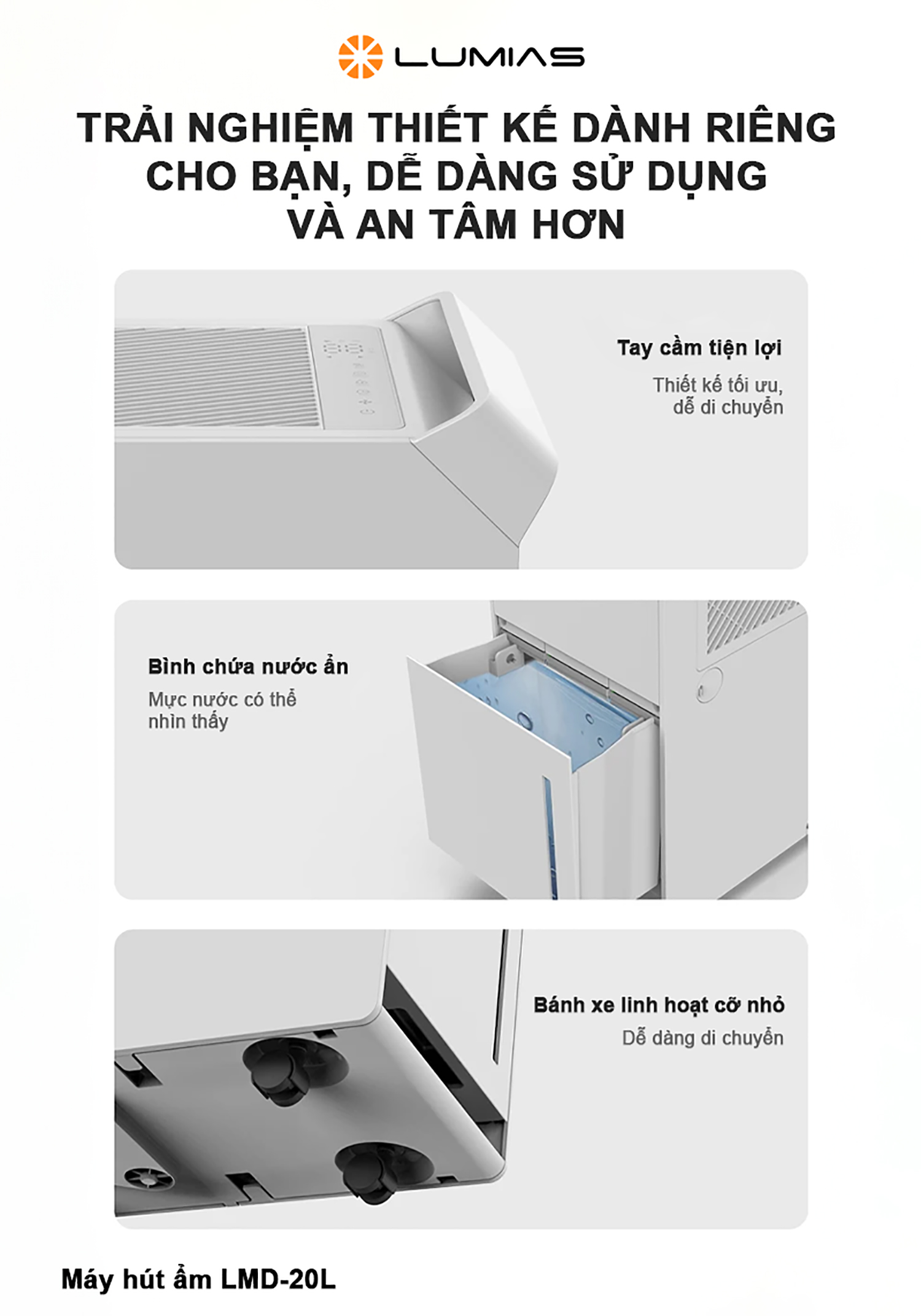 LUMIAS

TRẢI NGHIỆM THIẾT KẾ DÀNH RIÊNG CHO BẠN, DỄ DÀNG SỬ DỤNG VÀ AN TÂM HƠN

Tay cầm tiện lợi

Thiết kế tối ưu, dễ di chuyển

Bình chứa nước ẩn

Mực nước có thể nhìn thấy

Bánh xe linh hoạt cỡ nhỏ

Dễ dàng di chuyển

Máy hút ẩm LMD-20L